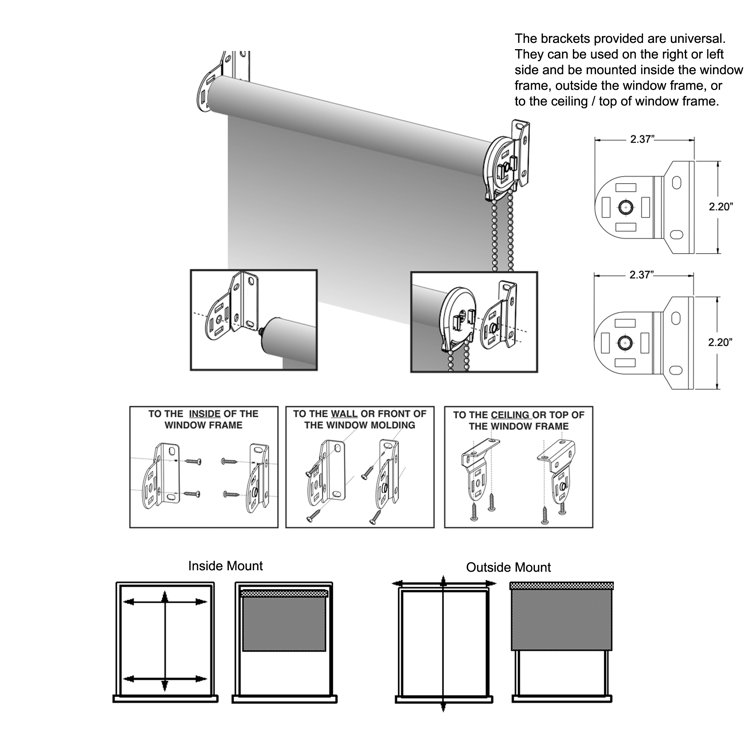 The brackets provided are universal. They can be used on the right or left side and be mounted inside the window frame, outside the window frame, or to the ceiling / top of window frame.

2.37"

2.20"

2.37"

2.20"

TO THE INSIDE OF THE WINDOW FRAME

TO THE WALL OR FRONT OF THE WINDOW MOLDING

TO THE CEILING OR TOP OF THE WINDOW FRAME

Inside Mount

Outside Mount